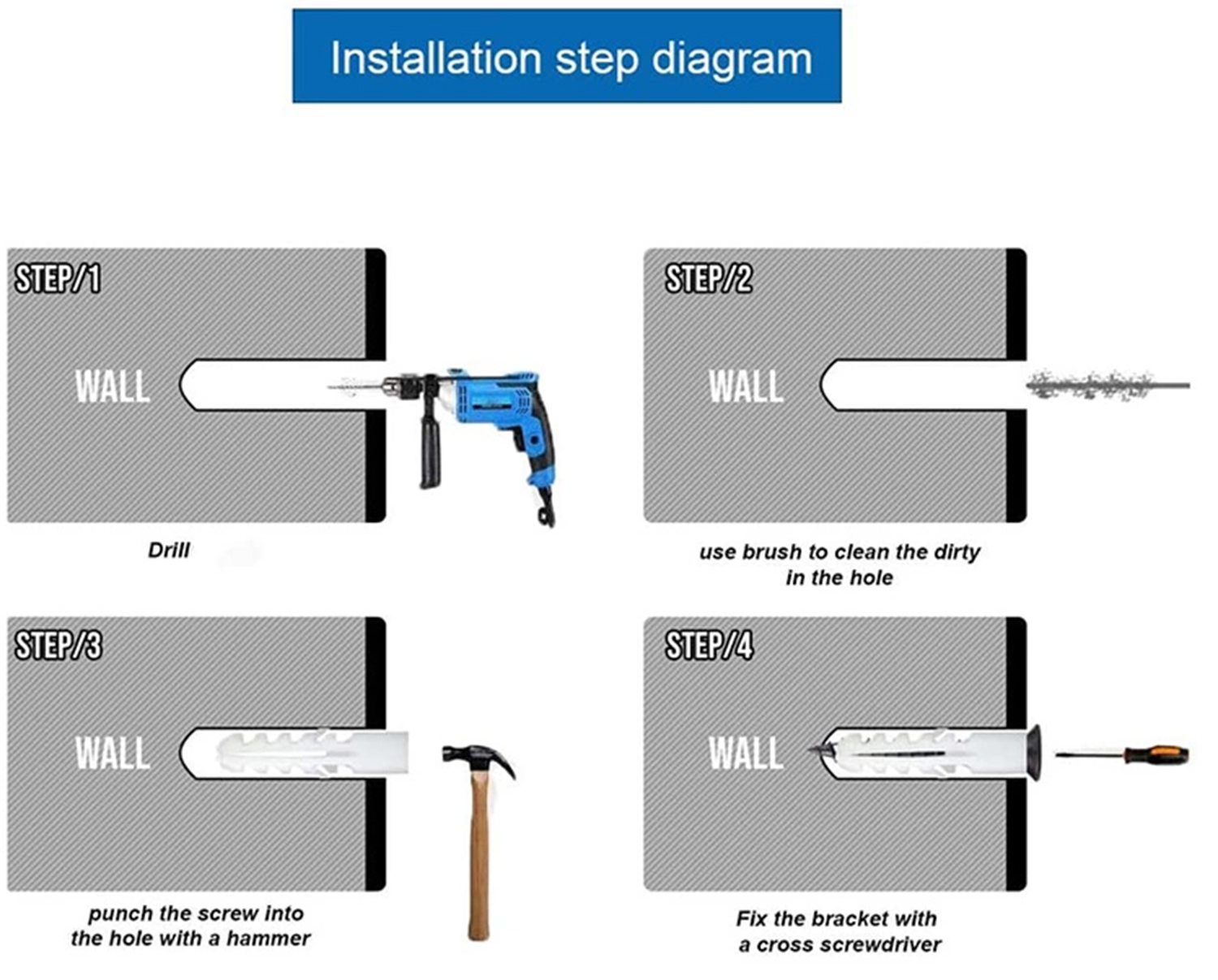 Installation step diagram

STEP/1

WALL

Drill

STEP/2

WALL

use brush to clean the dirty in the hole

STEP/3

WALL

punch the screw into the hole with a hammer

STEP/4

WALL

Fix the bracket with a cross screwdriver